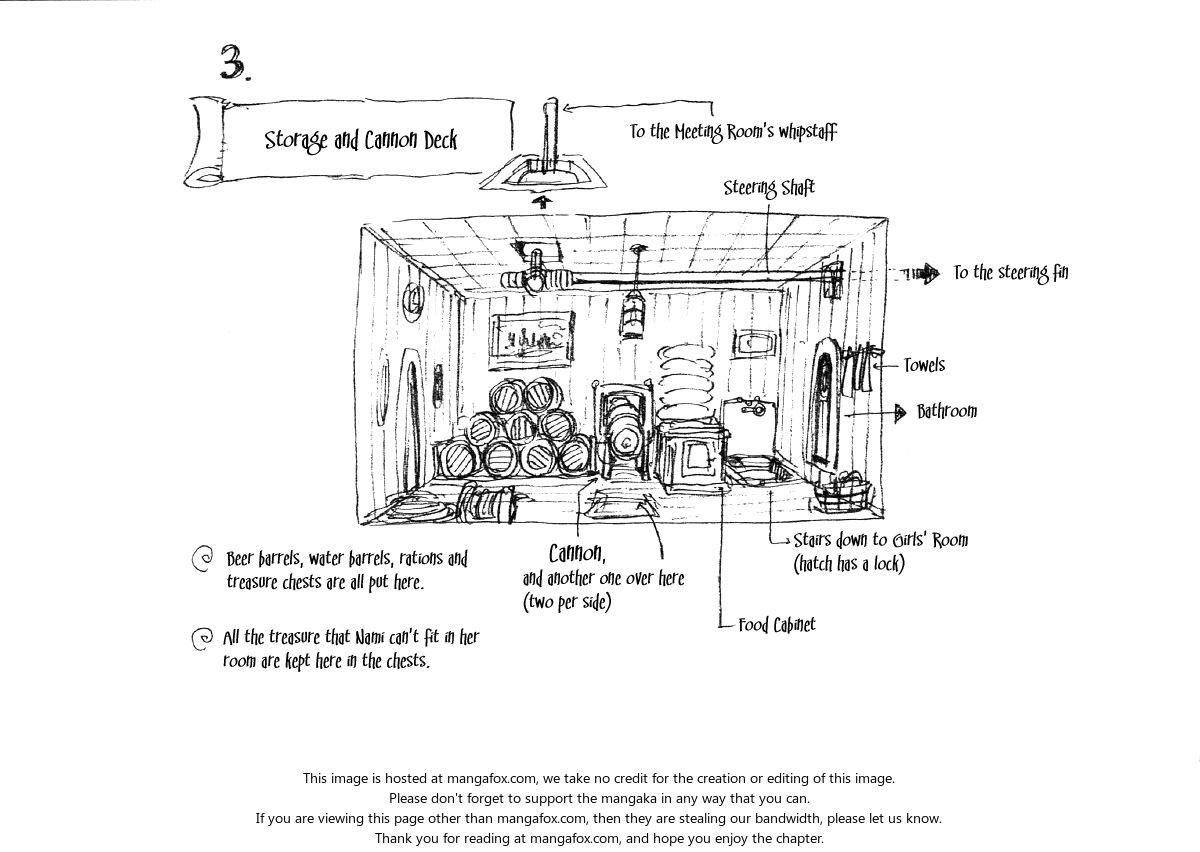 3.

Storage and Cannon Deck

To the Meeting Room's whipstaff

Steering Shaft

To the steering fin

Towels

Bathroom

Beer barrels, water barrels, rations and treasure chests are all put here.

All the treasure that Nami can't fit in her room are kept here in the chests.

Cannon, and another one over here (two per side)

Stairs down to Girls' Room (hatch has a lock)

Food Cabinet

This image is hosted at mangafox.com, we take no credit for the creation or editing of this image.
Please don't forget to support the mangaka in any way that you can.
If you are viewing this page other than mangafox.com, then they are stealing our bandwidth, please let us know.
Thank you for reading at mangafox.com, and hope you enjoy the chapter.